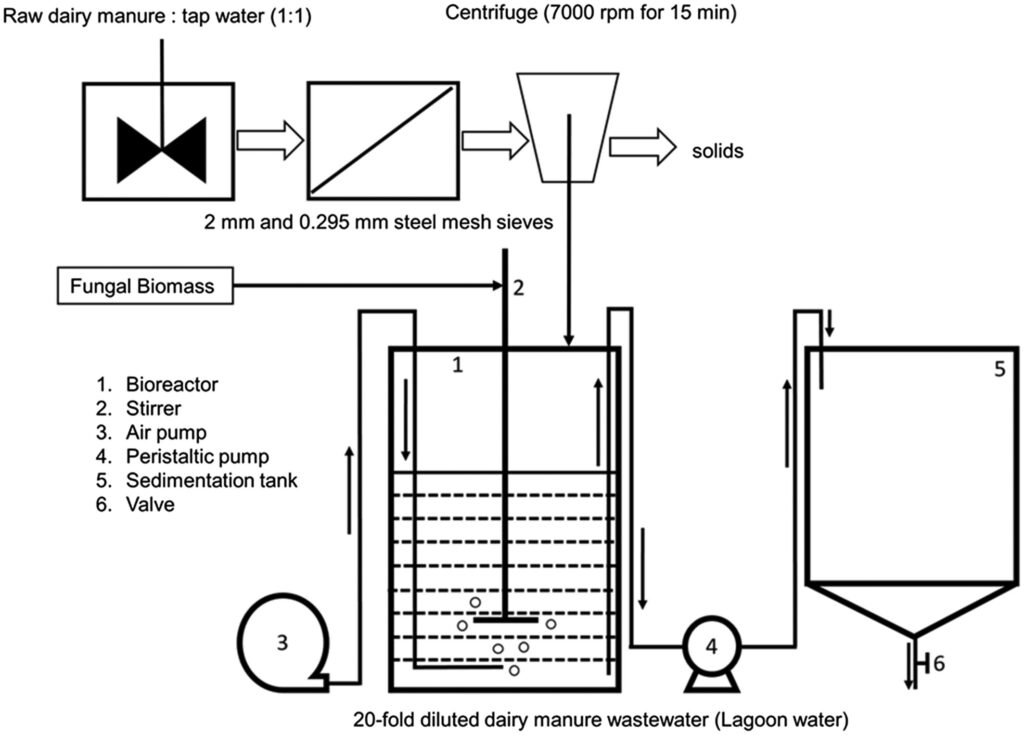 Raw dairy manure : tap water (1:1)

Centrifuge (7000 rpm for 15 min)

solids

2 mm and 0.295 mm steel mesh sieves

Fungal Biomass

2

1

5

1. Bioreactor
2. Stirrer
3. Air pump
4. Peristaltic pump
5. Sedimentation tank
6. Valve

3

4

6

20-fold diluted dairy manure wastewater (Lagoon water)